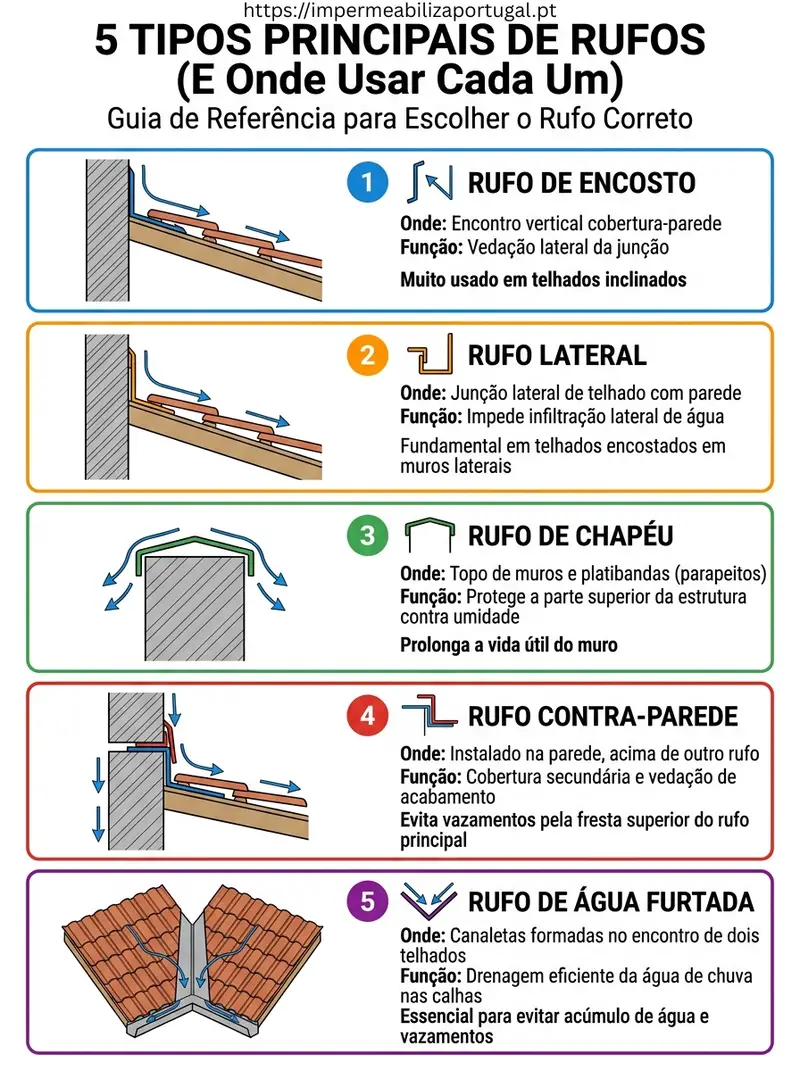 https://impermeabilizaportugal.pt

5 TIPOS PRINCIPAIS DE RUFOS (E Onde Usar Cada Um)

Guia de Referência para Escolher o Rufo Correto

1 RUFO DE ENCOSTO

Onde: Encontro vertical cobertura-parede
Função: Vedação lateral da junção
Muito usado em telhados inclinados

2 RUFO LATERAL

Onde: Junção lateral de telhado com parede
Função: Impede infiltração lateral de água
Fundamental em telhados encostados em muros laterais

3 RUFO DE CHAPÉU

Onde: Topo de muros e platibandas (parapeitos)
Função: Protege a parte superior da estrutura contra umidade
Prolonga a vida útil do muro

4 RUFO CONTRA-PAREDE

Onde: Instalado na parede, acima de outro rufo
Função: Cobertura secundária e vedação de acabamento
Evita vazamentos pela fresta superior do rufo principal

5 RUFO DE ÁGUA FURTADA

Onde: Canaletas formadas no encontro de dois telhados
Função: Drenagem eficiente da água de chuva nas calhas
Essencial para evitar acúmulo de água e vazamentos